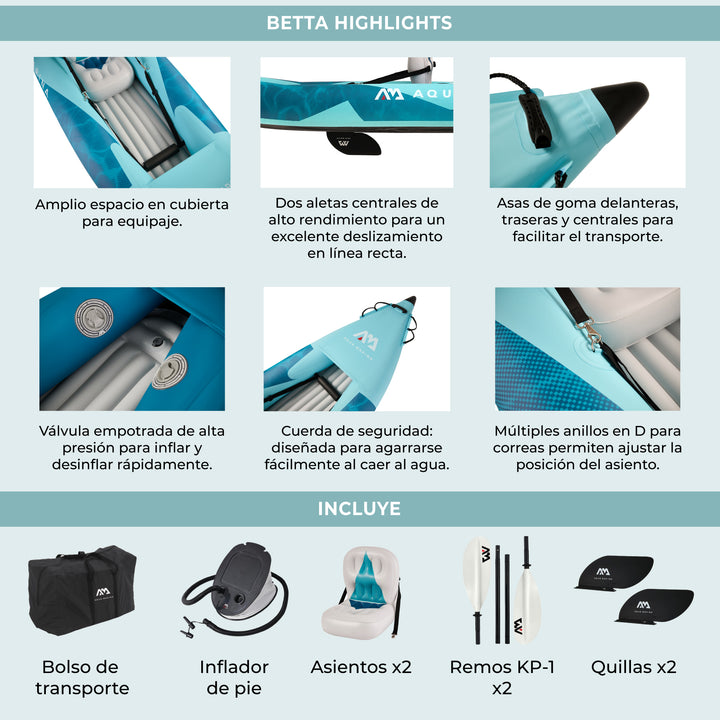 BETTA HIGHLIGHTS

AQU

Amplio espacio en cubierta para equipaje.

Dos aletas centrales de alto rendimiento para un excelente deslizamiento en línea recta.

Asas de goma delanteras, traseras y centrales para facilitar el transporte.

Válvula empotrada de alta presión para inflar y desinflar rápidamente.

Cuerda de seguridad: diseñada para agarrarse fácilmente al caer al agua.

Múltiples anillos en D para correas permiten ajustar la posición del asiento.

INCLUYE

Bolso de transporte

Inflador de pie

Asientos x2

Remos KP-1 x2

Quillas x2