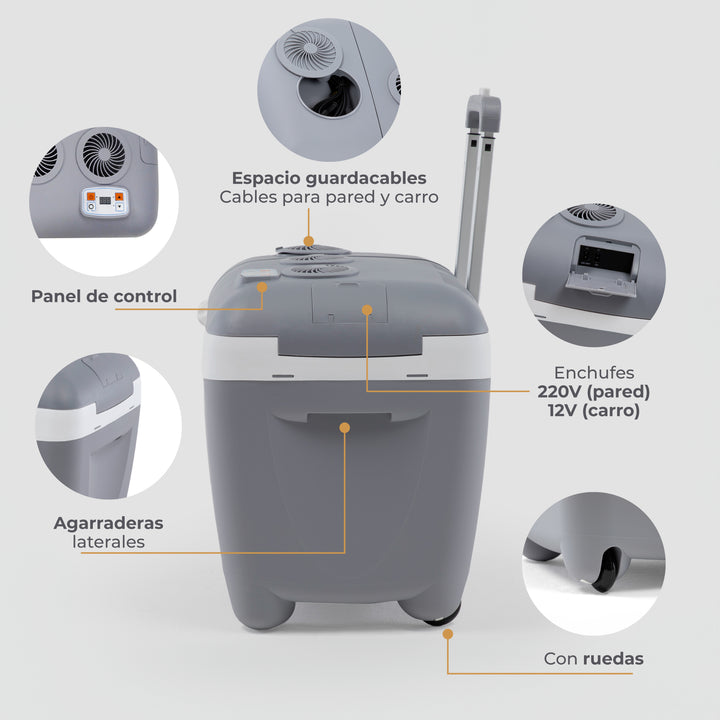 Espacio guardacables
Cables para pared y carro

Panel de control

Enchufes
220V (pared)
12V (carro)

Agarraderas
laterales

Con ruedas