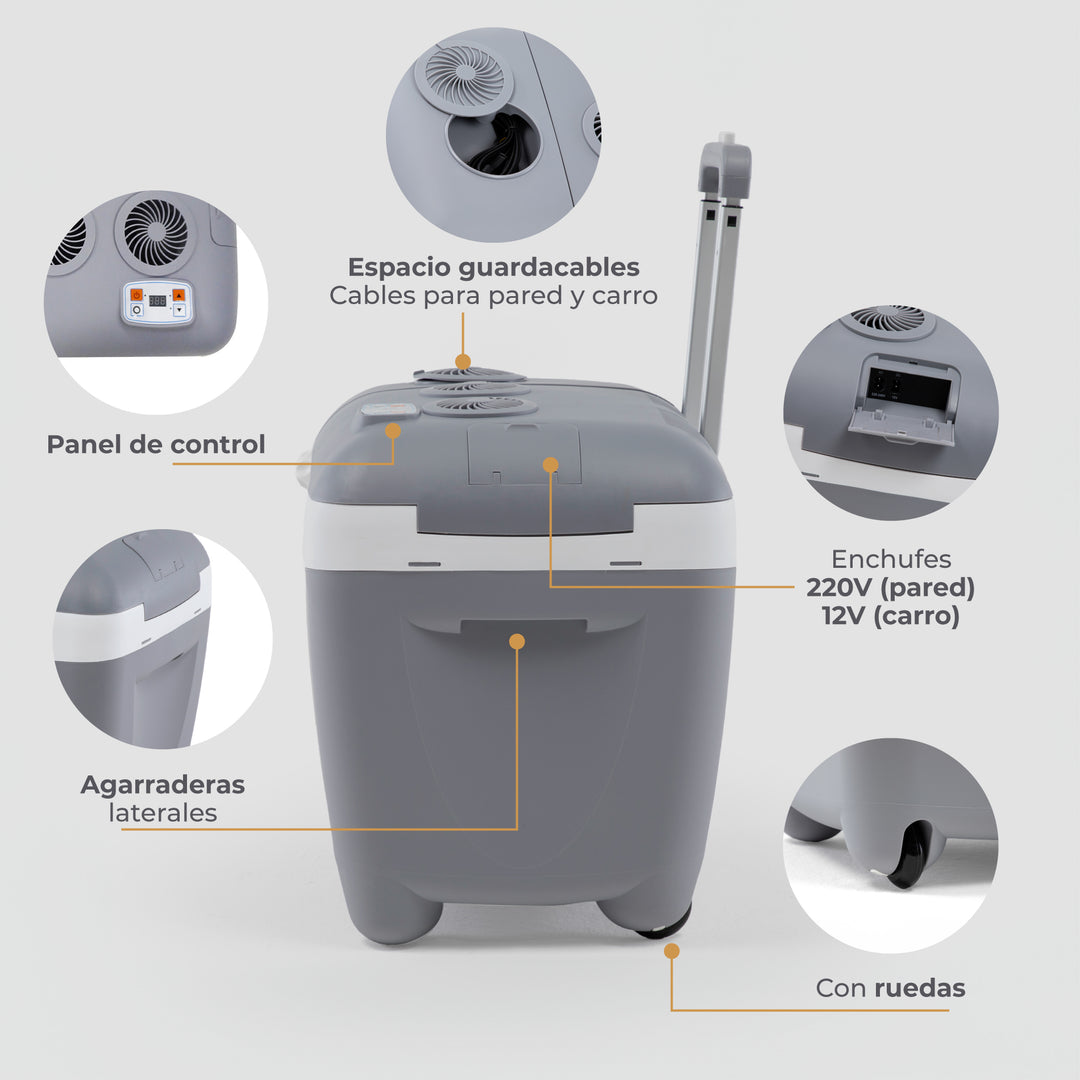 Espacio guardacables
Cables para pared y carro

Panel de control

Enchufes
220V (pared)
12V (carro)

Agarraderas
laterales

Con ruedas